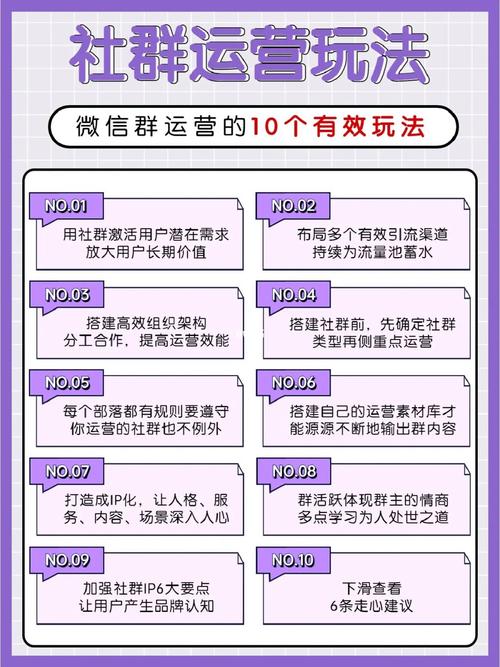 社群运营玩法

微信群运营的10个有效玩法

NO.01
用社群激活用户潜在需求
放大用户长期价值

NO.02
布局多个有效引流渠道
持续为流量池蓄水

NO.03
搭建高效组织架构
分工合作，提高运营效能

NO.04
搭建社群前，先确定社群
类型再侧重点运营

NO.05
每个部落都有规则要遵守
你运营的社群也不例外

NO.06
搭建自己的运营素材库才
能源源不断地输出群内容

NO.07
打造成IP化，让人格、服
务、内容、场景深入人心

NO.08
群活跃体现群主的情商
多点学习为人处世之道

NO.09
加强社群IP6大要点
让用户产生品牌认知

NO.10
下滑查看
6条走心建议