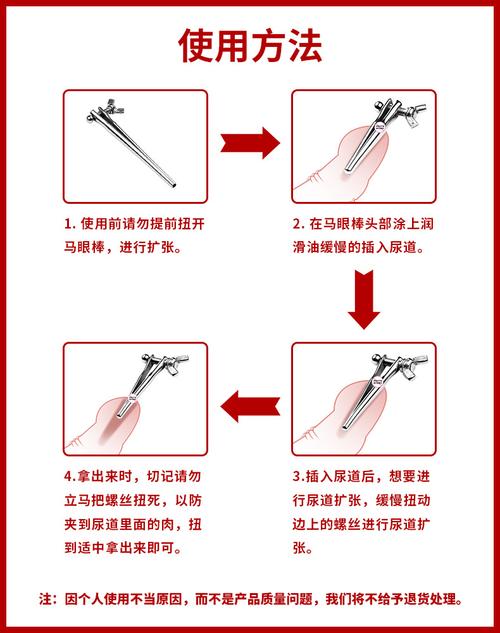 使用方法

1. 使用前请勿提前扭开马眼棒，进行扩张。

2. 在马眼棒头部涂上润滑油缓慢的插入尿道。

3.插入尿道后，想要进行尿道扩张，缓慢扭动边上的螺丝进行尿道扩张。

4.拿出来时，切记请勿立马把螺丝扭死，以防夹到尿道里面的肉，扭到适中拿出来即可。

注：因个人使用不当原因，而不是产品质量问题，我们将不给予退货处理。